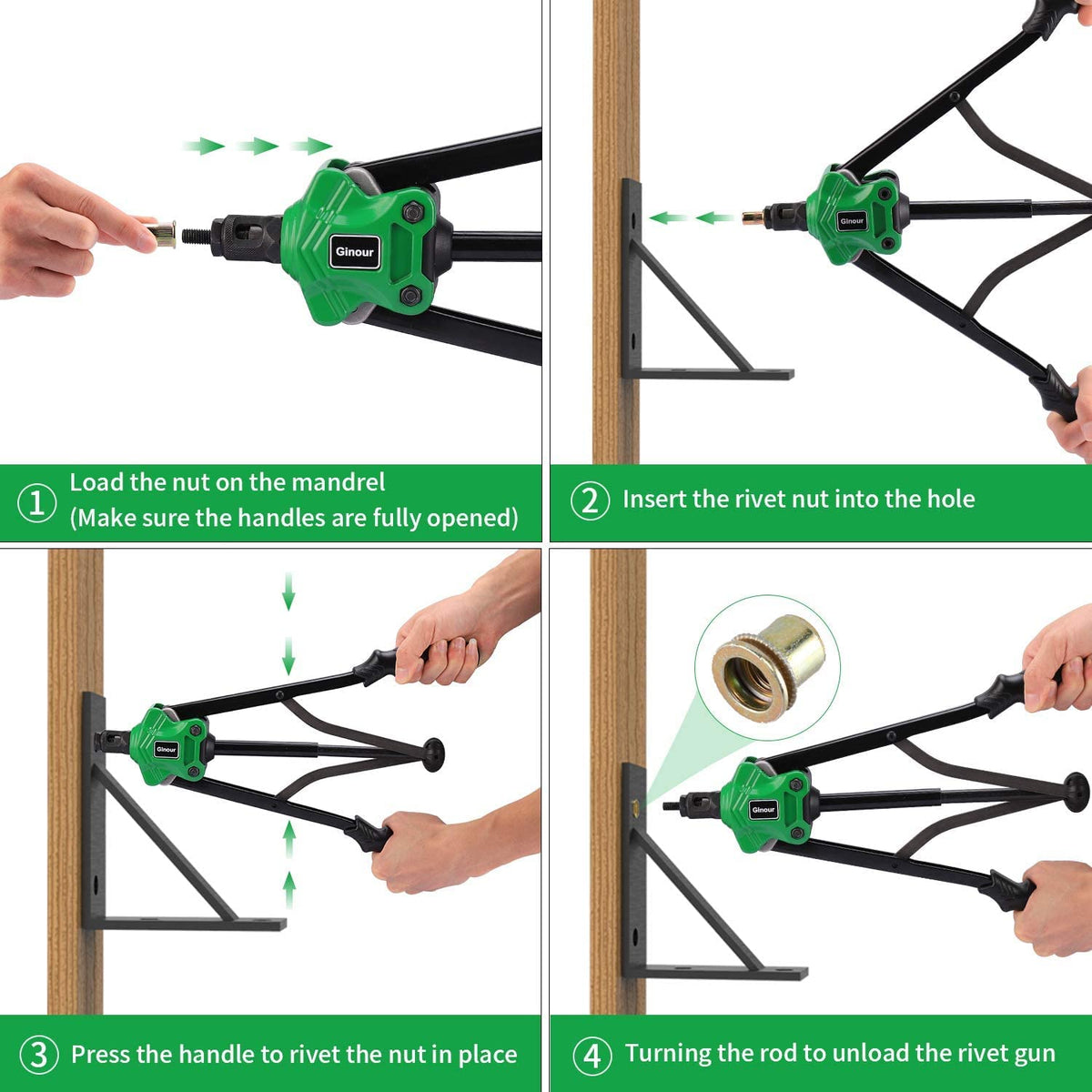 Ginour

① Load the nut on the mandrel
(Make sure the handles are fully opened)

Ginour

② Insert the rivet nut into the hole

Ginour

③ Press the handle to rivet the nut in place

Ginour

④ Turning the rod to unload the rivet gun