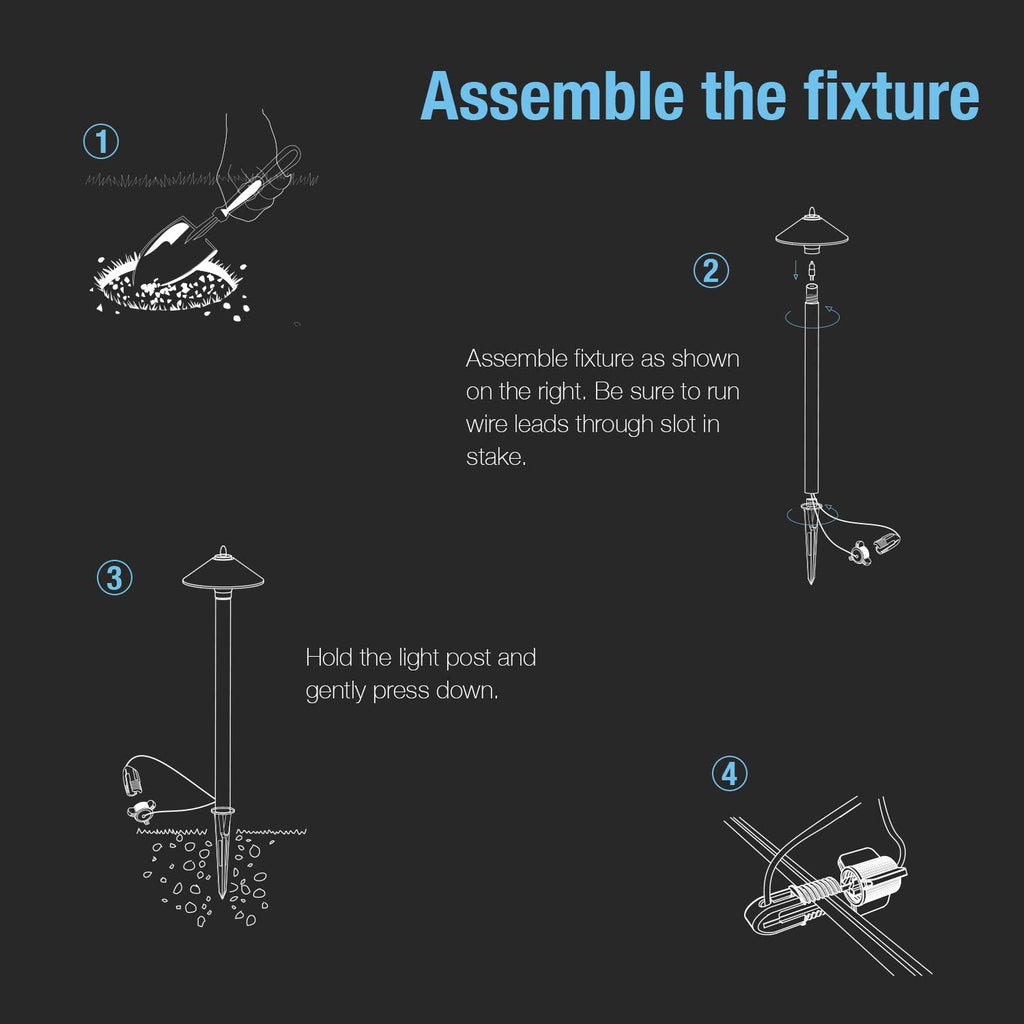 Assemble the fixture

①

②

Assemble fixture as shown on the right. Be sure to run wire leads through slot in stake.

③

Hold the light post and gently press down.

④